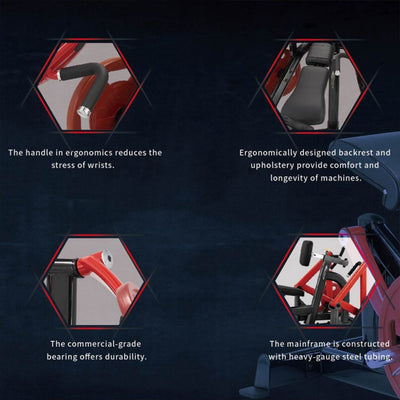 The handle in ergonomics reduces the stress of wrists.

Ergonomically designed backrest and upholstery provide comfort and longevity of machines.

The commercial-grade bearing offers durability.

The mainframe is constructed with heavy-gauge steel tubing.