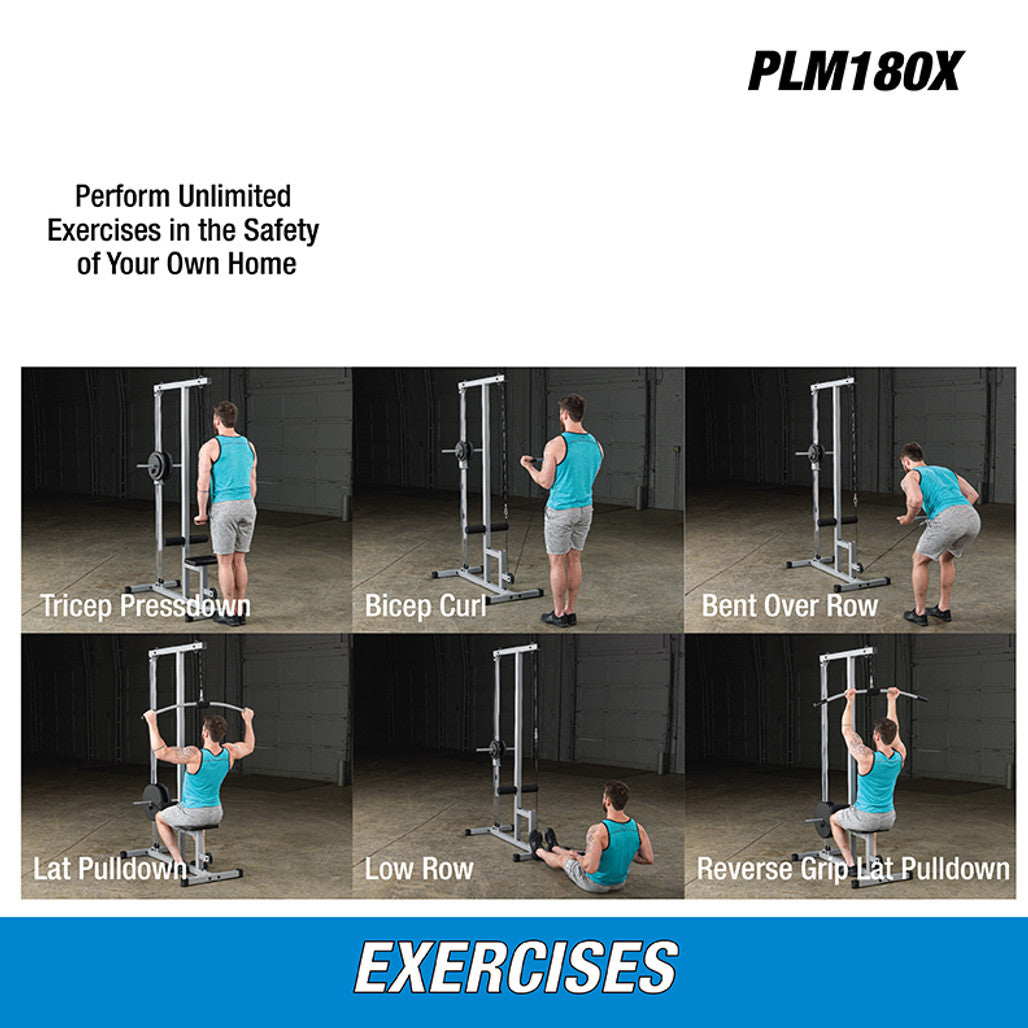 PLM180X

Perform Unlimited Exercises in the Safety of Your Own Home

Tricep Pressdown

Bicep Curl

Bent Over Row

Lat Pulldown

Low Row

Reverse Grip Lat Pulldown

EXERCISES